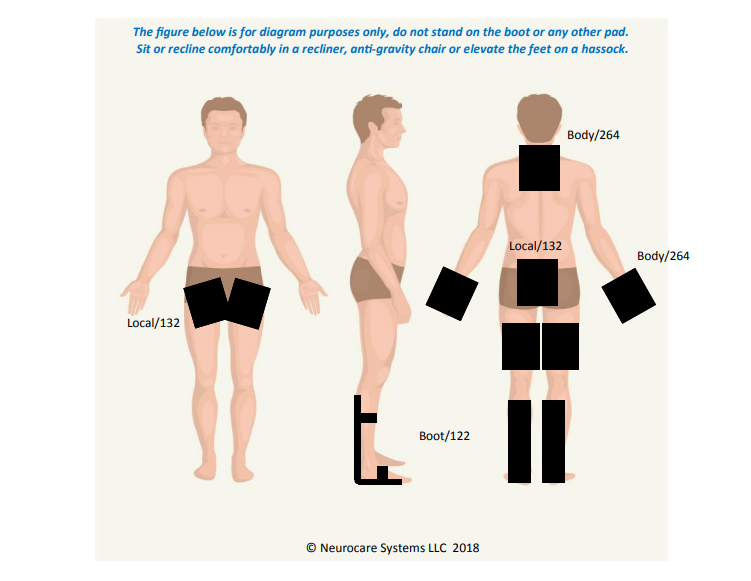 The figure below is for diagram purposes only, do not stand on the boot or any other pad. Sit or recline comfortably in a recliner, anti-gravity chair or elevate the feet on a hassock.

Body/264

Local/132

Body/264

Local/132

Boot/122

© Neurocare Systems LLC 2018